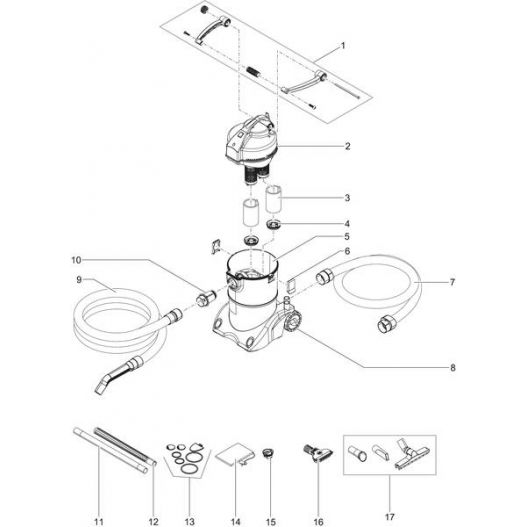 1
2
3
4
5
6
10
9
7
8
11
12
13
14
15
16
17