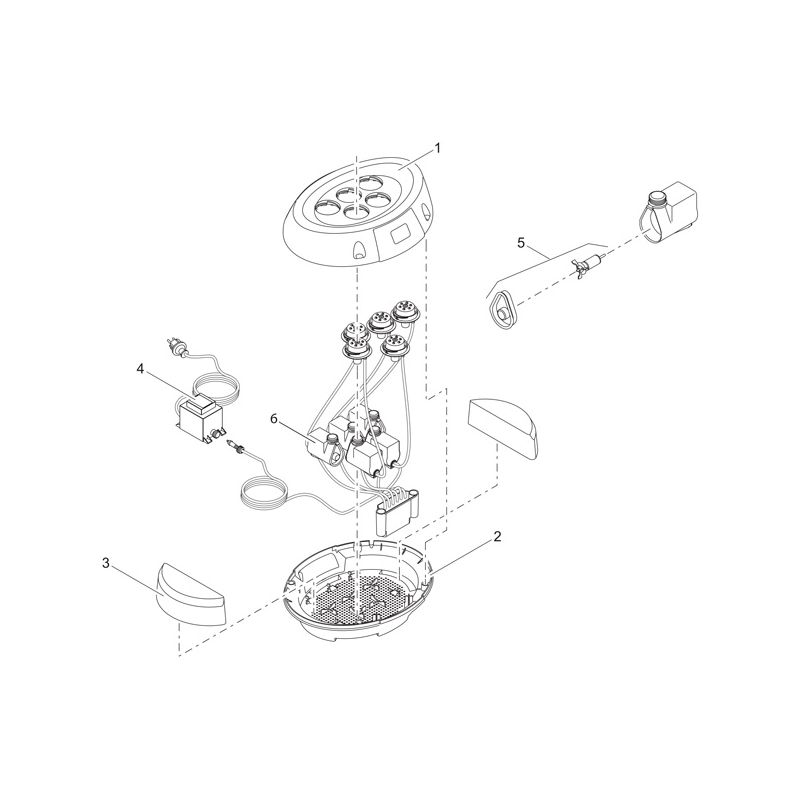 1
5
4
6
2
3