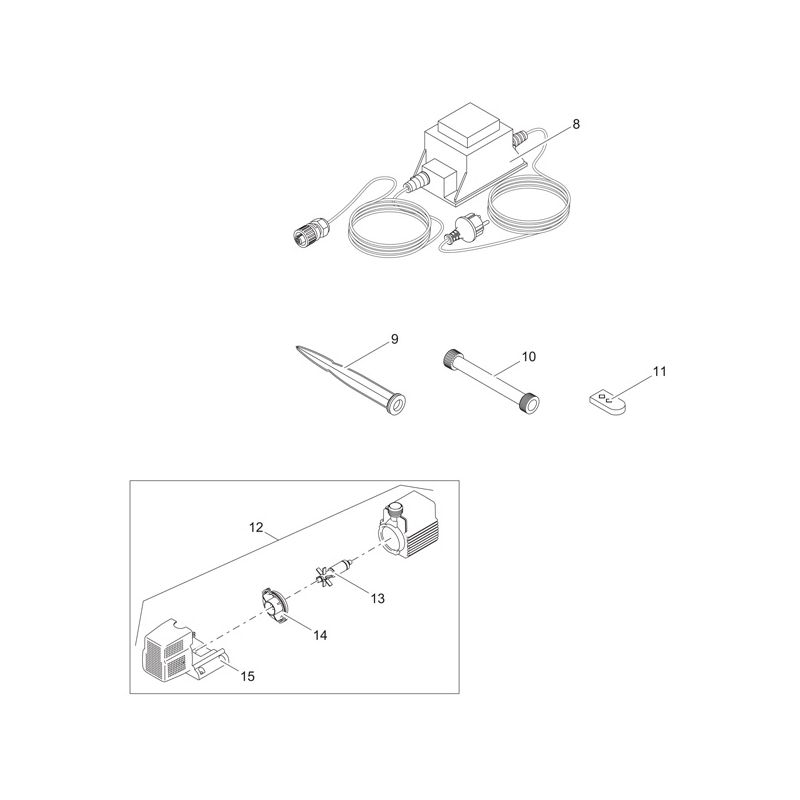 8

9

10

11

12

13

14

15