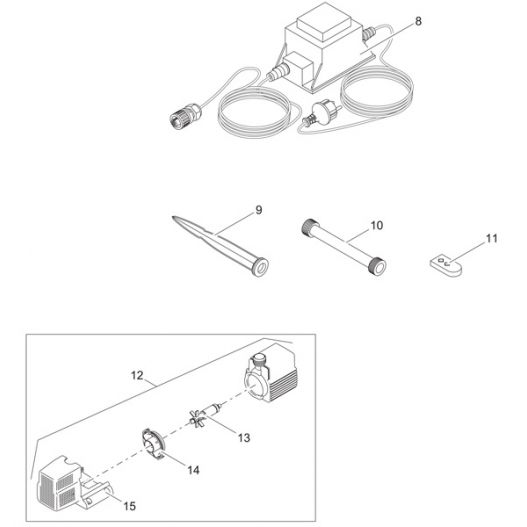 8

9

10

11

12

13

14

15