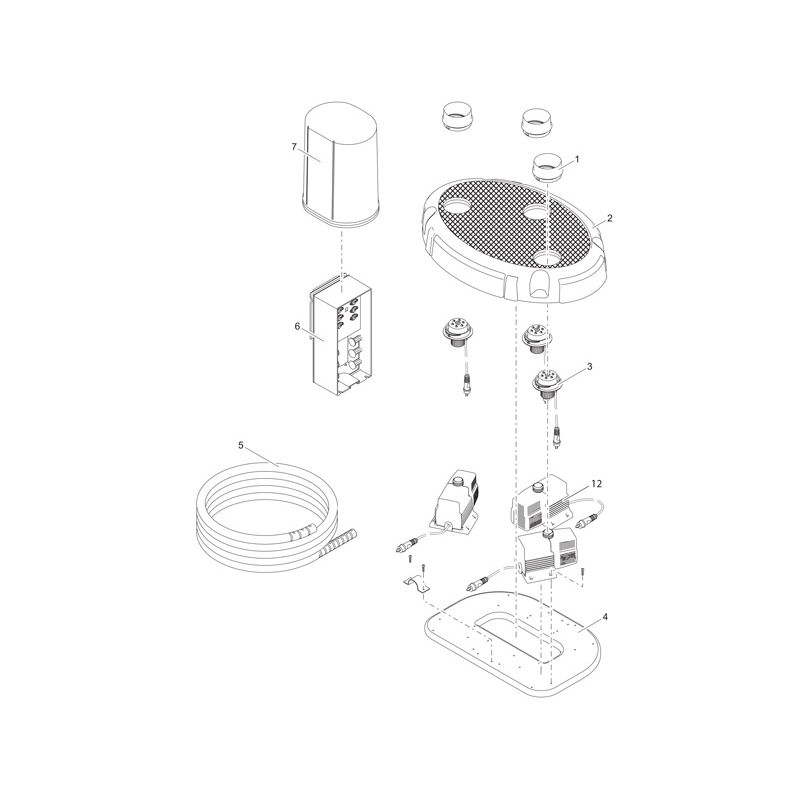 7
1
2
6
3
5
12
4