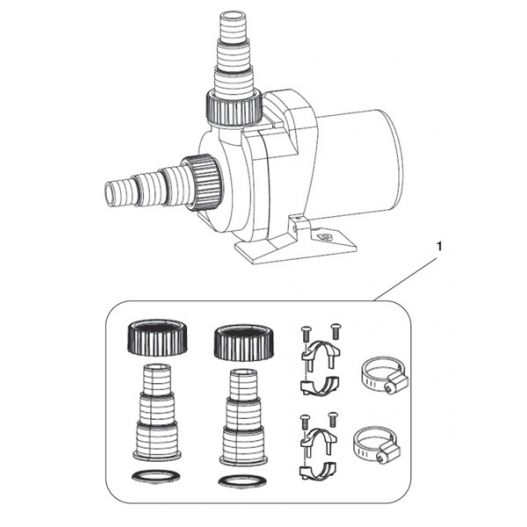 1