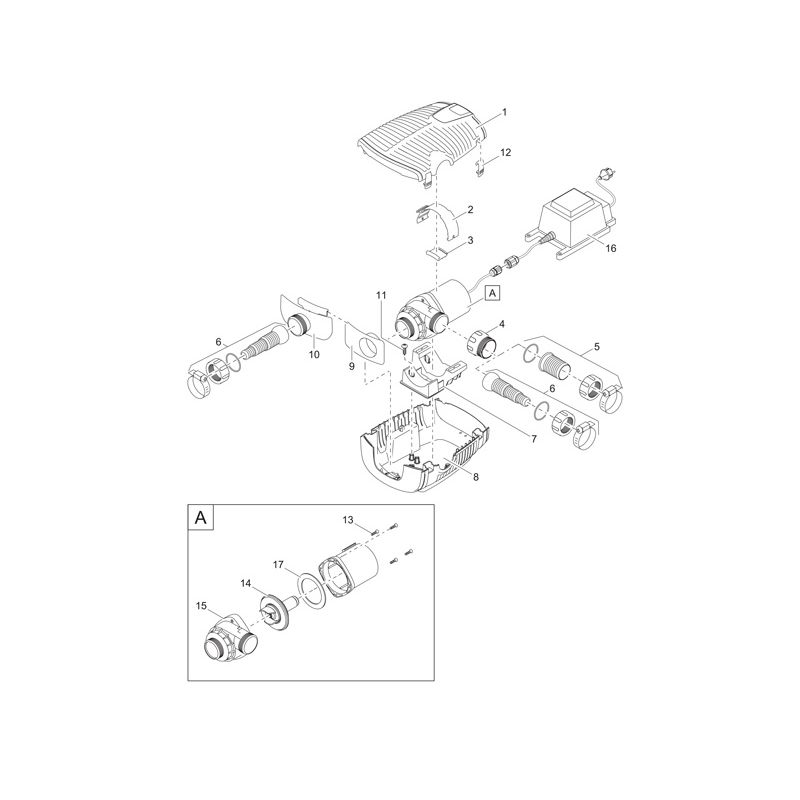 1
12
2
16
3
A
11
4
5
6
10
9
6
7
8
A
13
17
14
15