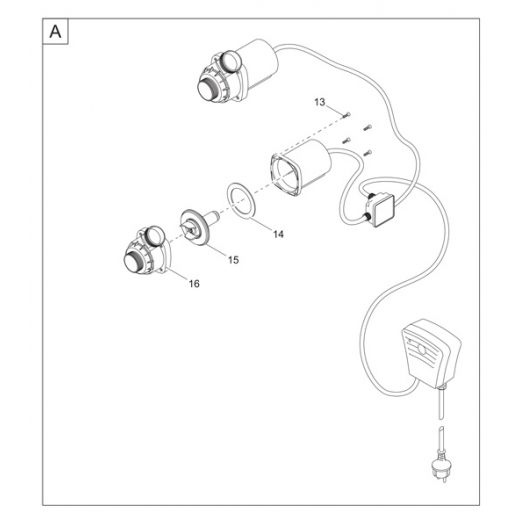 A

13

14

15

16