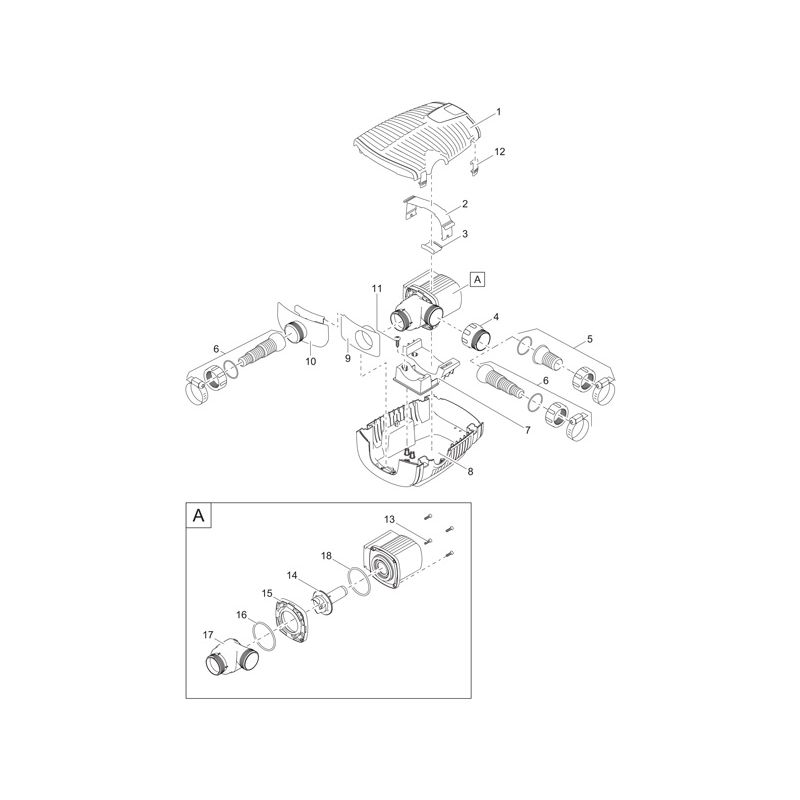 1
12
2
3
A
11
4
5
6
10
9
6
7
8

A
13
18
14
15
16
17