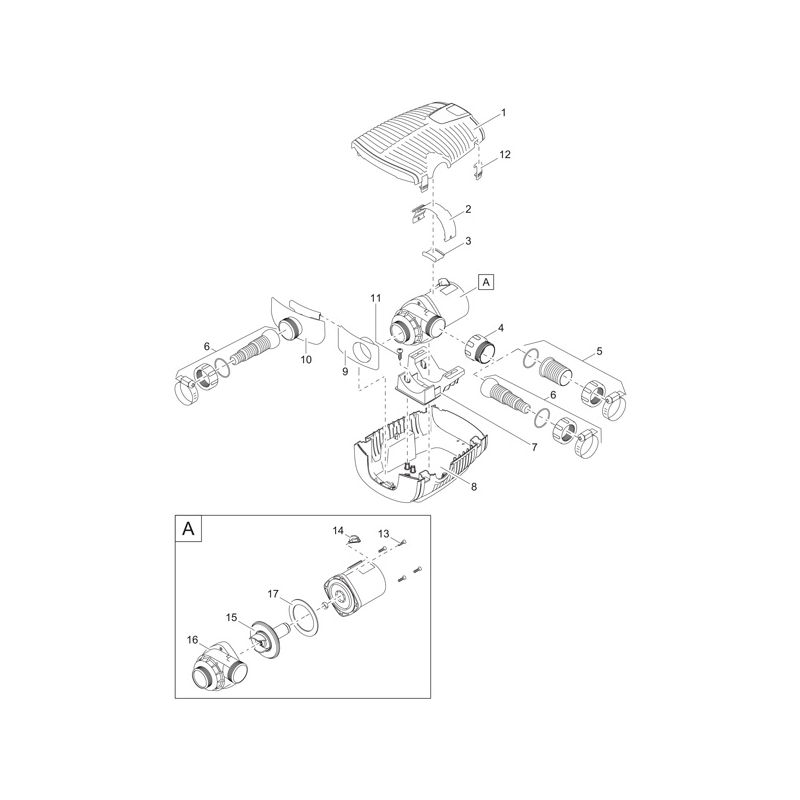 1
12
2
3
A
11
4
5
6
10
9
6
7
8

A
14
13
17
15
16