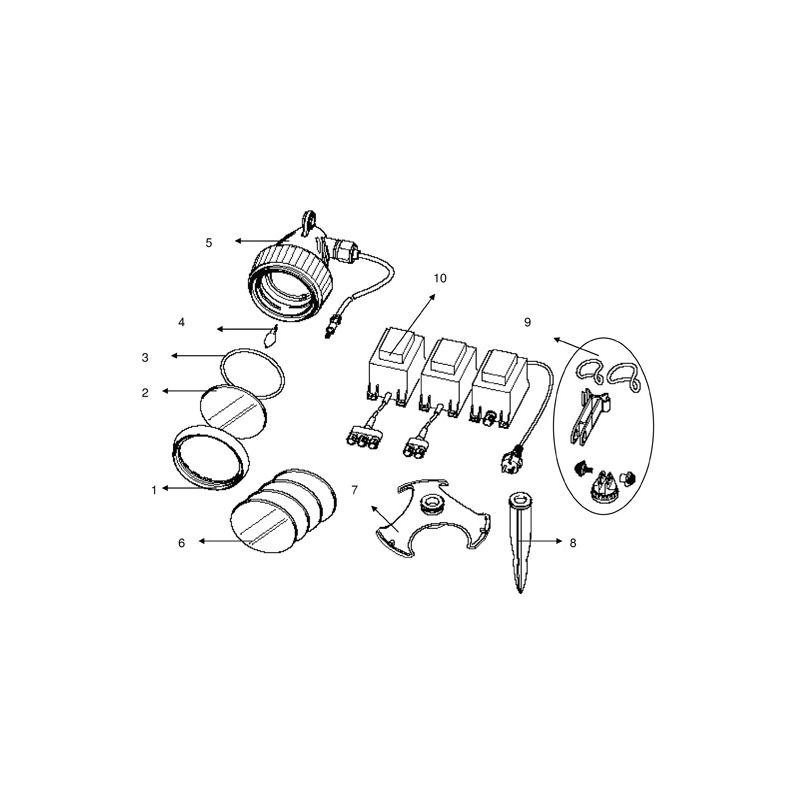 5
10
4
9
3
2
1
7
6
8