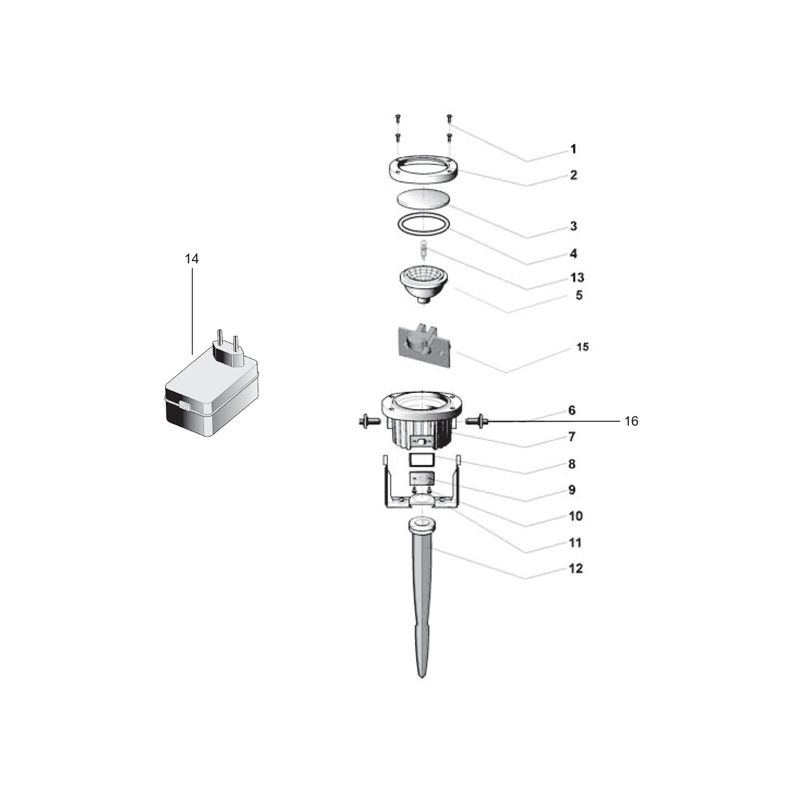 14

1
2
3
4
13
5
15
6
16
7
8
9
10
11
12