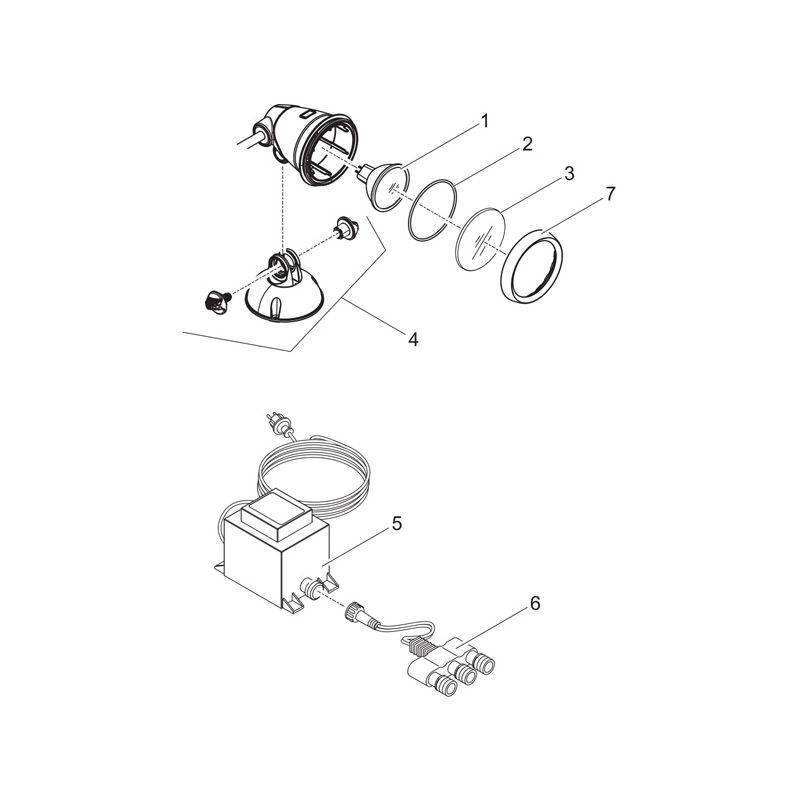 1
2
3
7
4
5
6