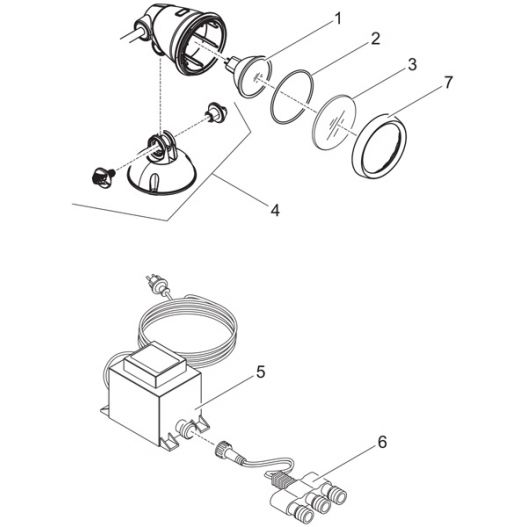 1
2
3
7
4
5
6