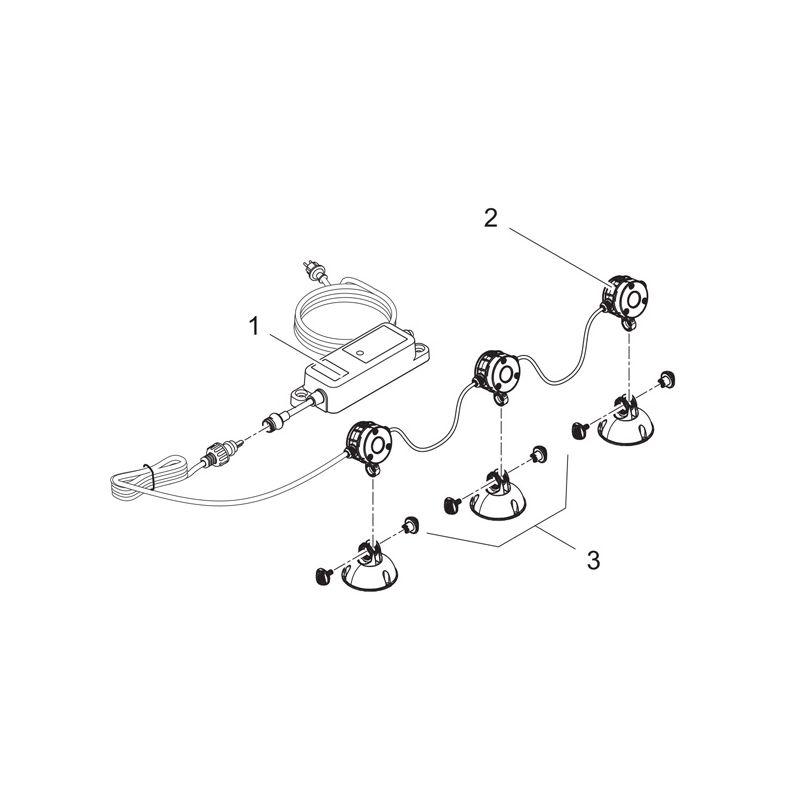 2
1
3