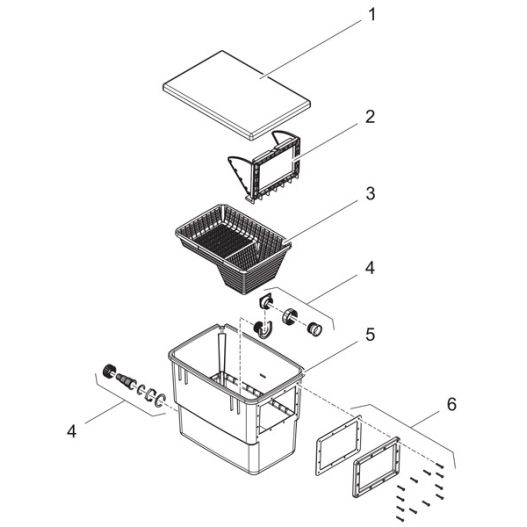 1
2
3
4
5
4
6