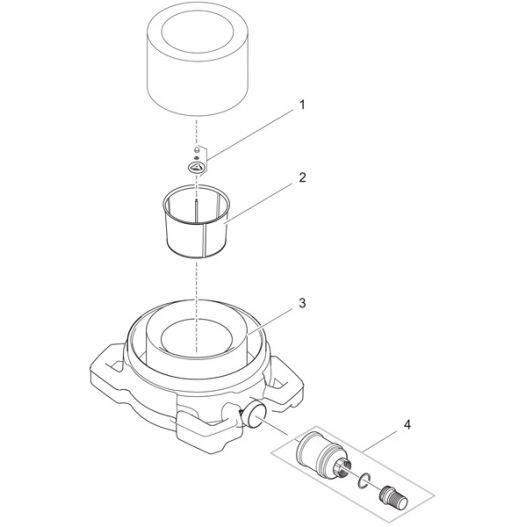 1
2
3
4