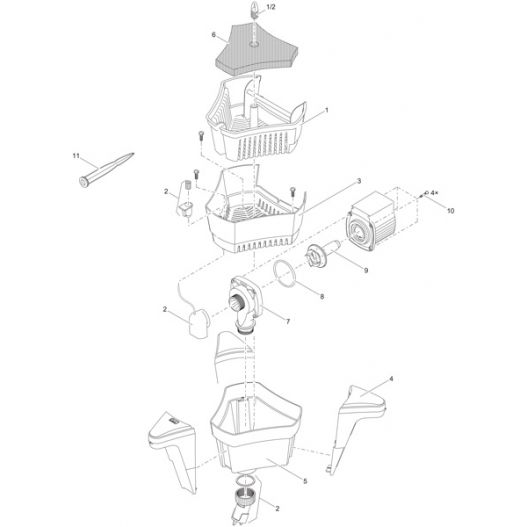 1/2
6
1
11
2
3
4×
10
9
8
2
7
4
5
2