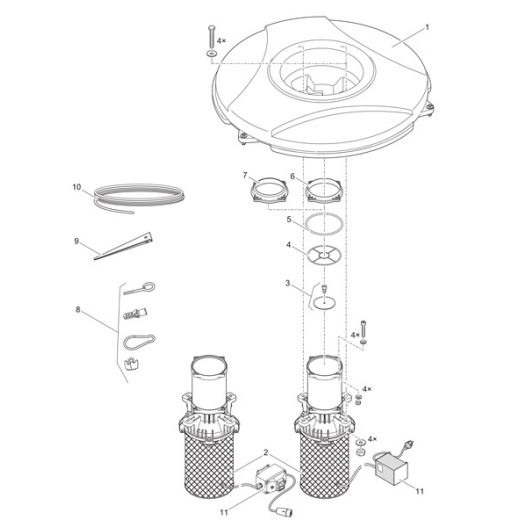 4×
1
7
6
10
5
9
4
3
8
4×
4×
4×
2
11
11