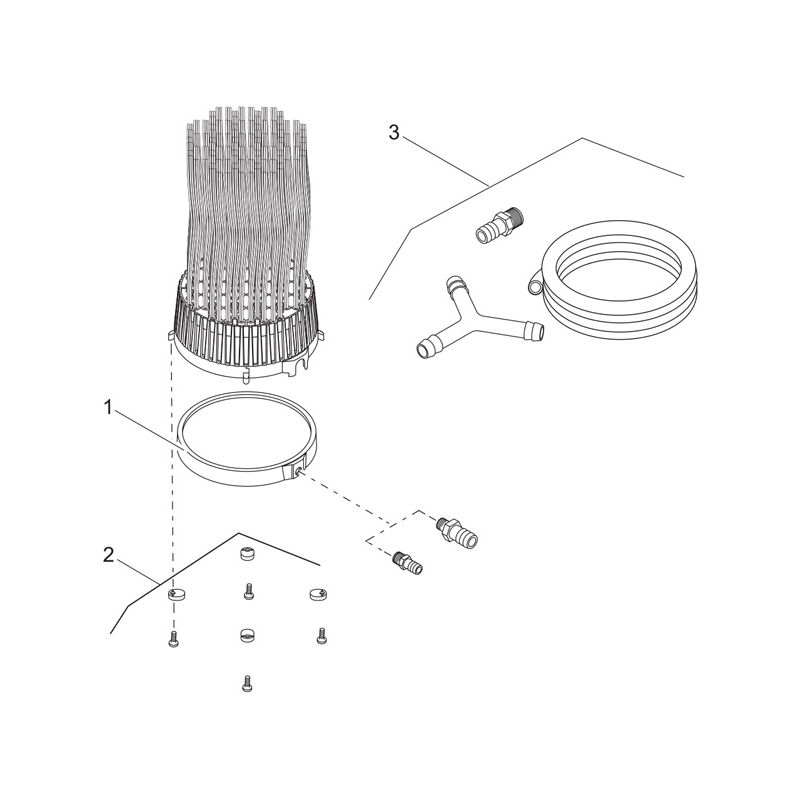 3

1

2