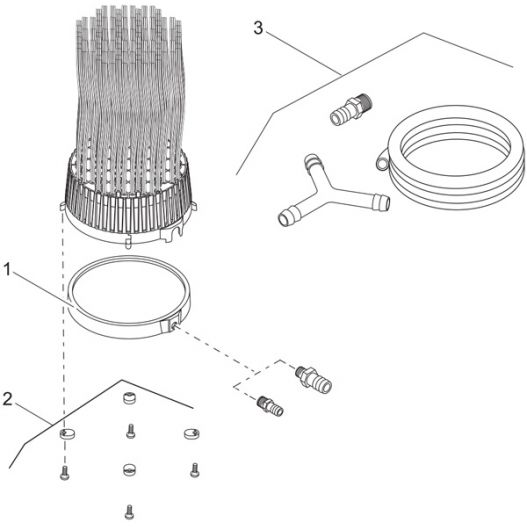 3

1

2