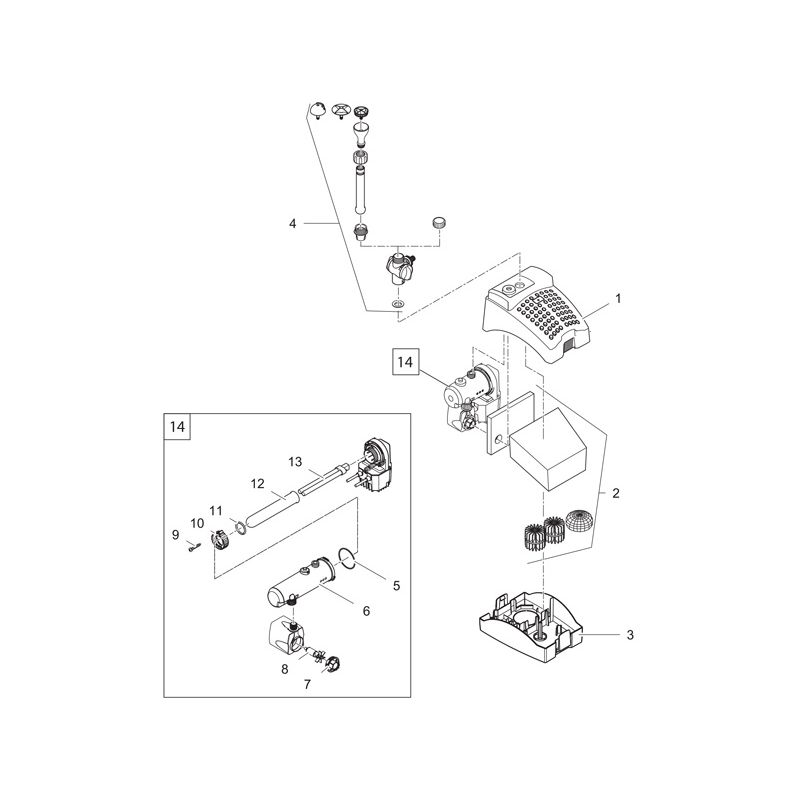 4
1
14
2
3
14
13
12
11
10
9
5
6
8
7