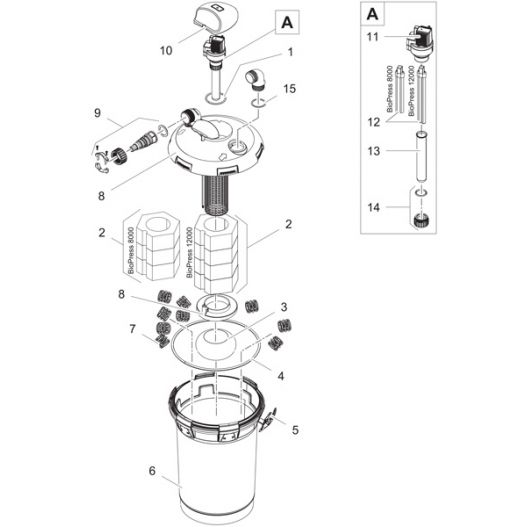 A

10

1

15

9

8

2

BioPress 8000

BioPress 12000

2

8

3

7

4

5

6

A

11

BioPress 8000

BioPress 12000

12

13

14