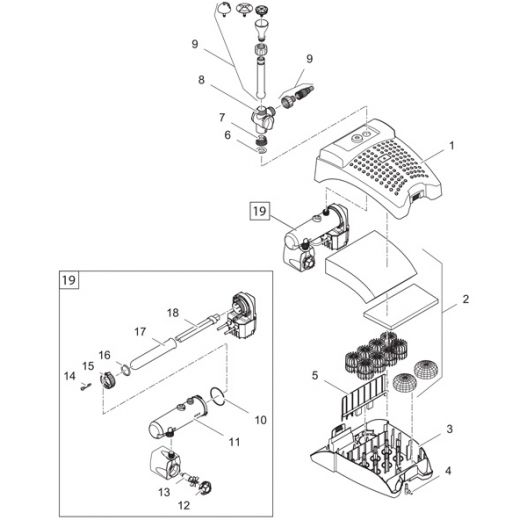 9
9
8
7
6
1
19
2
19
18
17
16
15
14
5
10
11
3
4
13
12