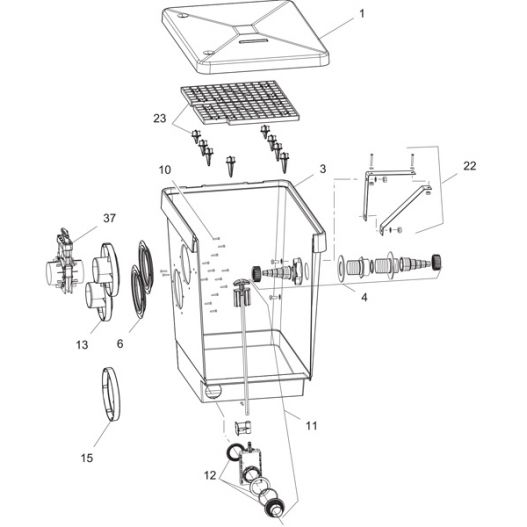 1

23

10

3

22

37

4

13

6

11

15

12