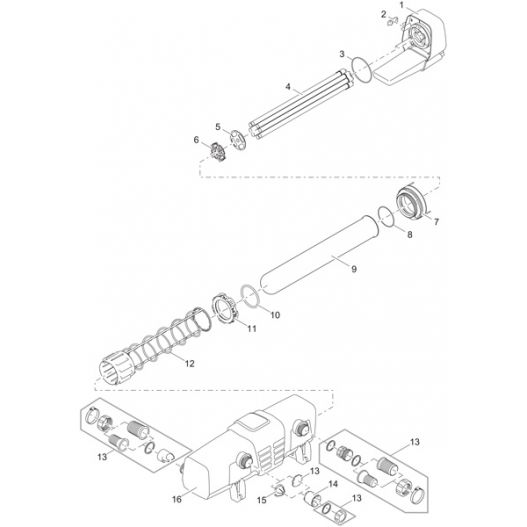 1
2
3
4
5
6
7
8
9
10
11
12
13
13
13
14
15
13
16