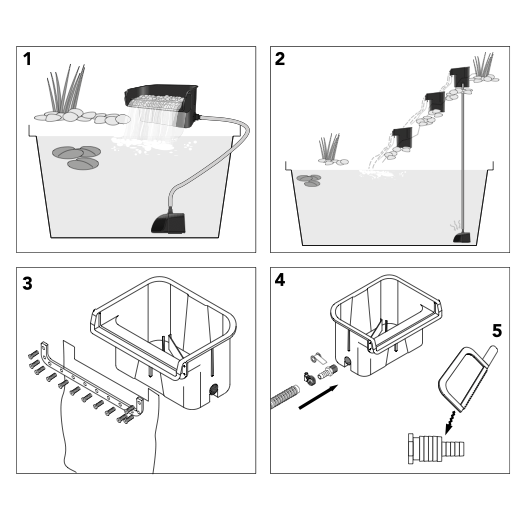 1

2

3

4

5