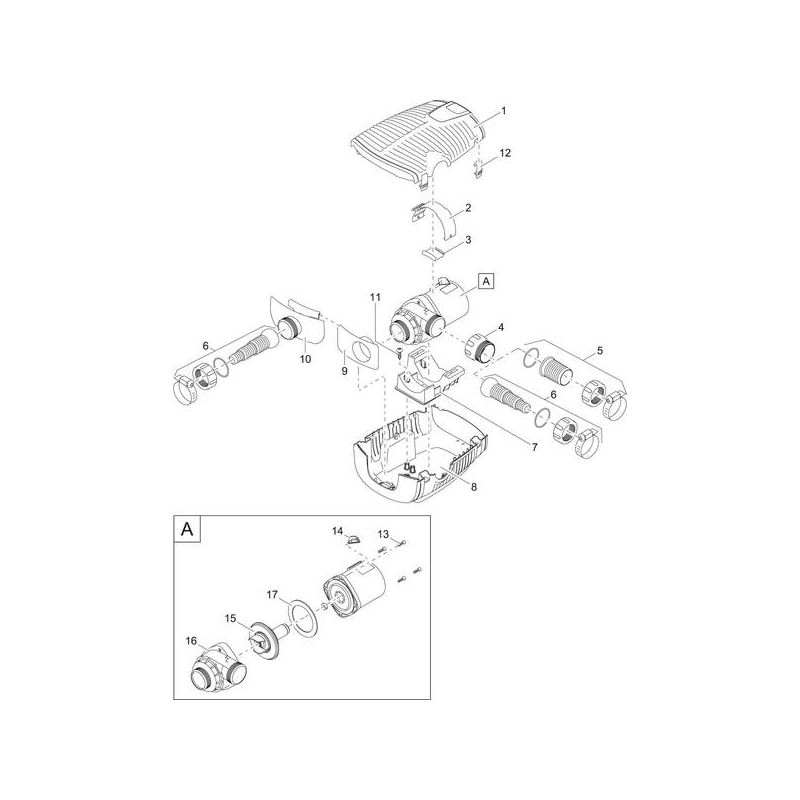 1
12
2
3
A
11
4
5
6
10
9
6
7
8

A
14
13
17
15
16