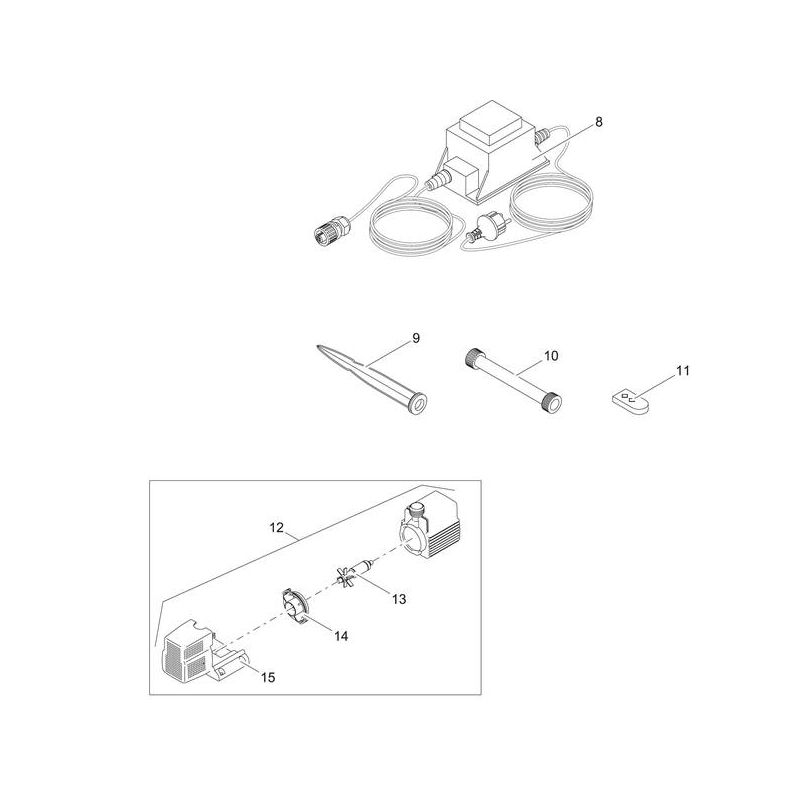 8

9

10

11

12

13

14

15