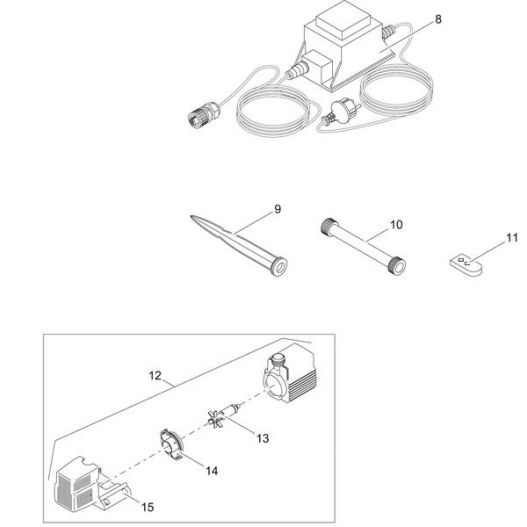 8

9

10

11

12

13

14

15