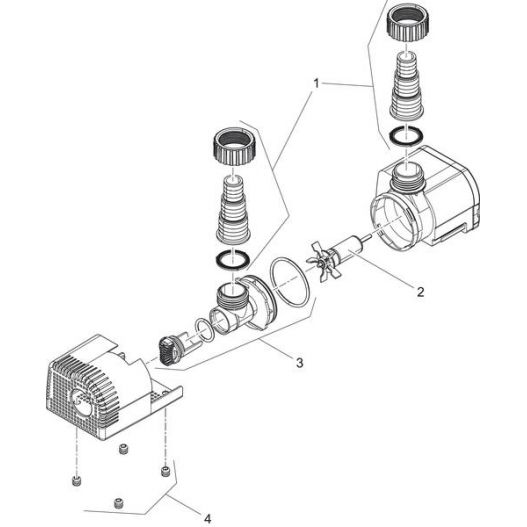 1
2
3
4