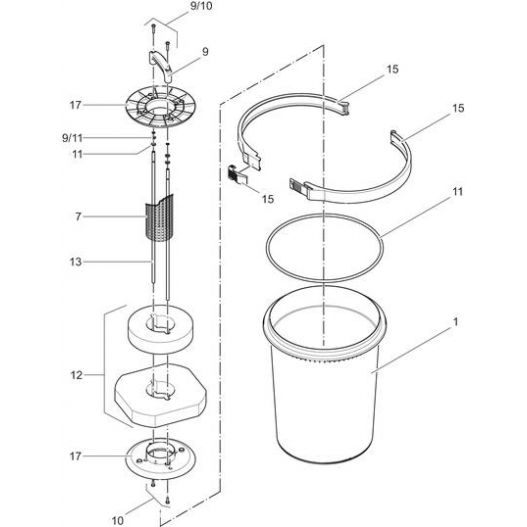 9/10
9
17
9/11
11
7
13
12
17
10
15
15
15
11
1