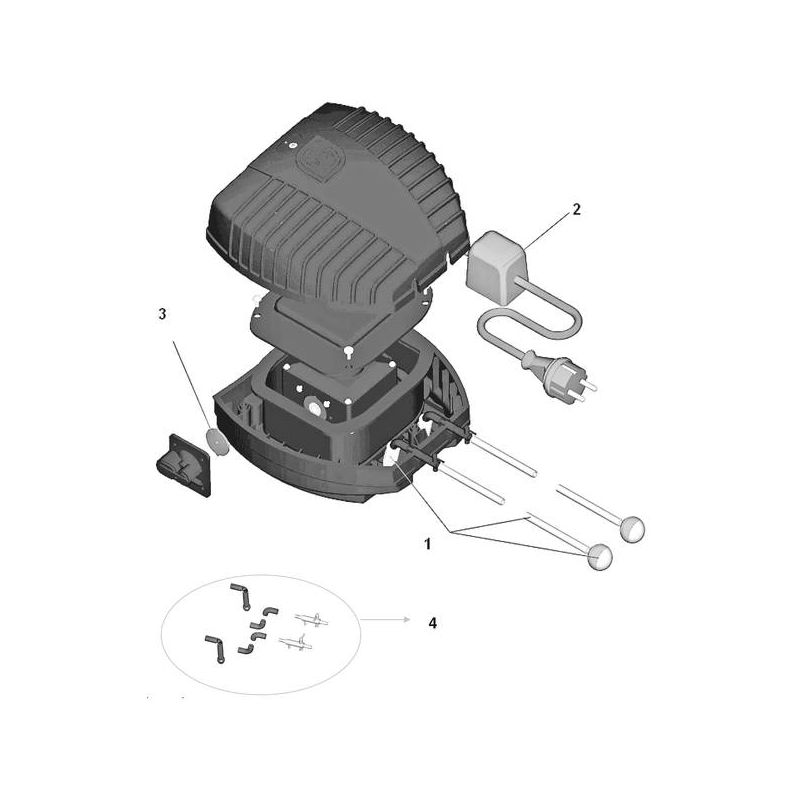 2

3

1

4