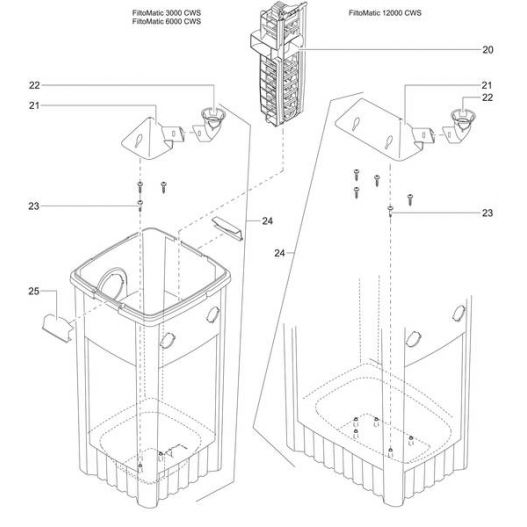 FiltoMatic 3000 CWS
FiltoMatic 6000 CWS

FiltoMatic 12000 CWS

20

22

21

21

22

23

23

24

24

25