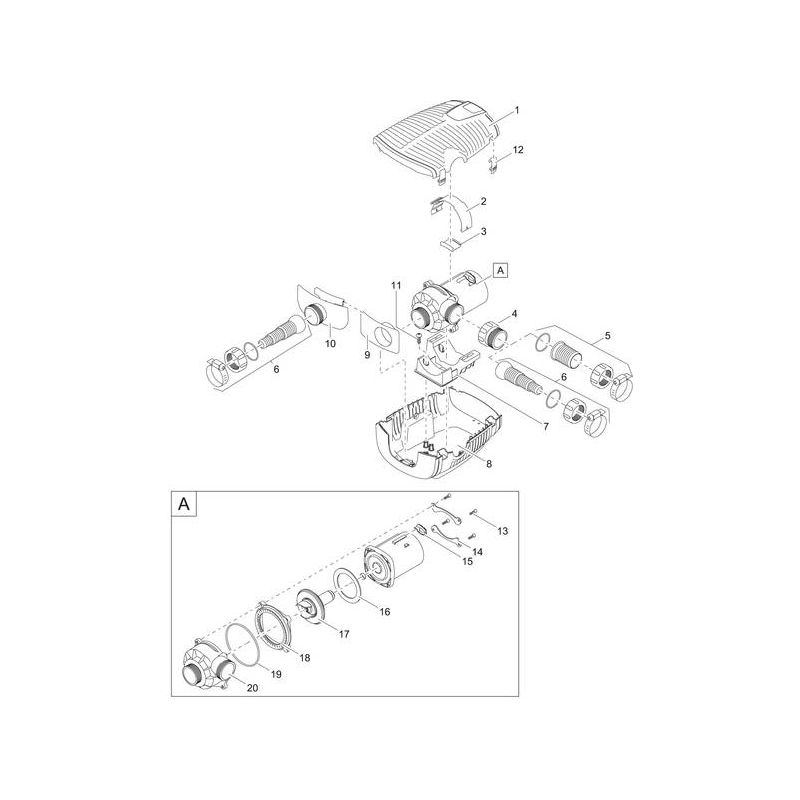 1
12
2
3
A
11
4
5
10
9
6
6
7
8
A
13
14
15
16
17
18
19
20