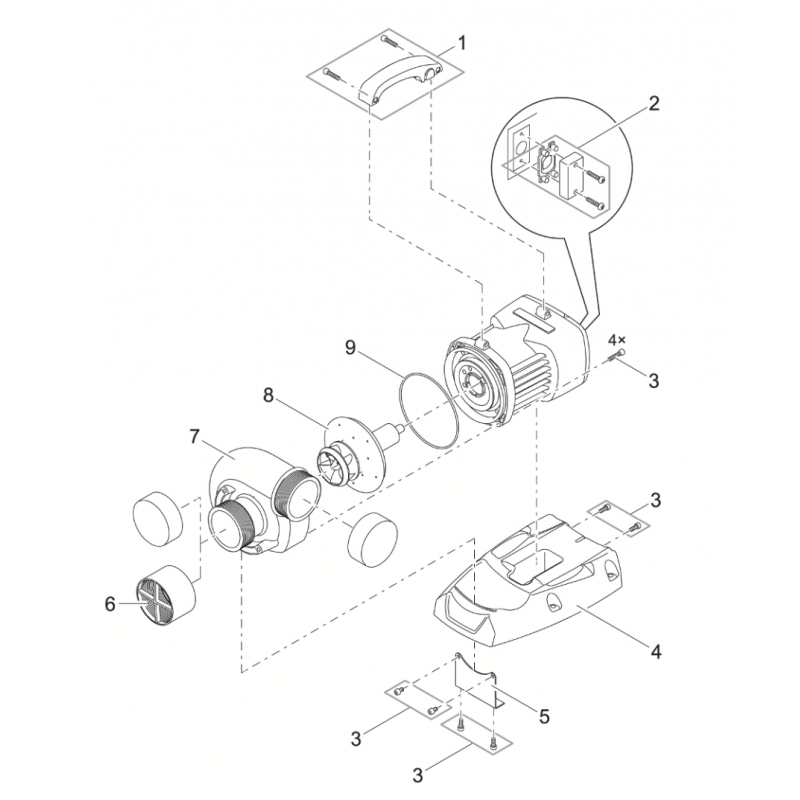 1

2

4×

3

9

8

7

3

6

4

5

3

3