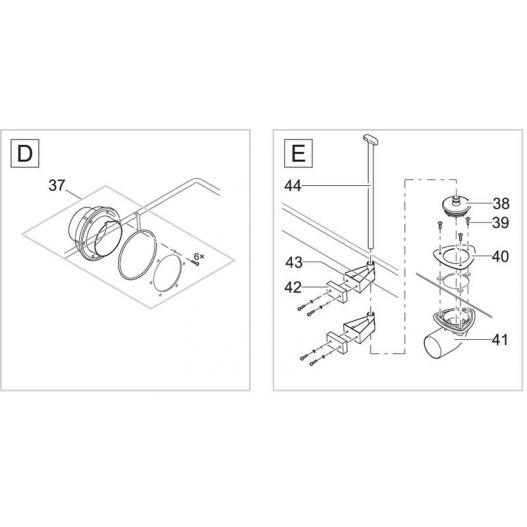 D

37

6×

E

44

38

39

40

43

42

41