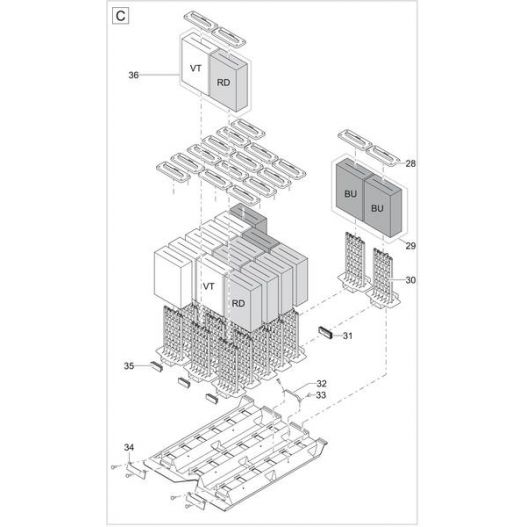 C

36
VT
RD

28
BU
BU
29

30

VT
RD

31

35

32
33

34