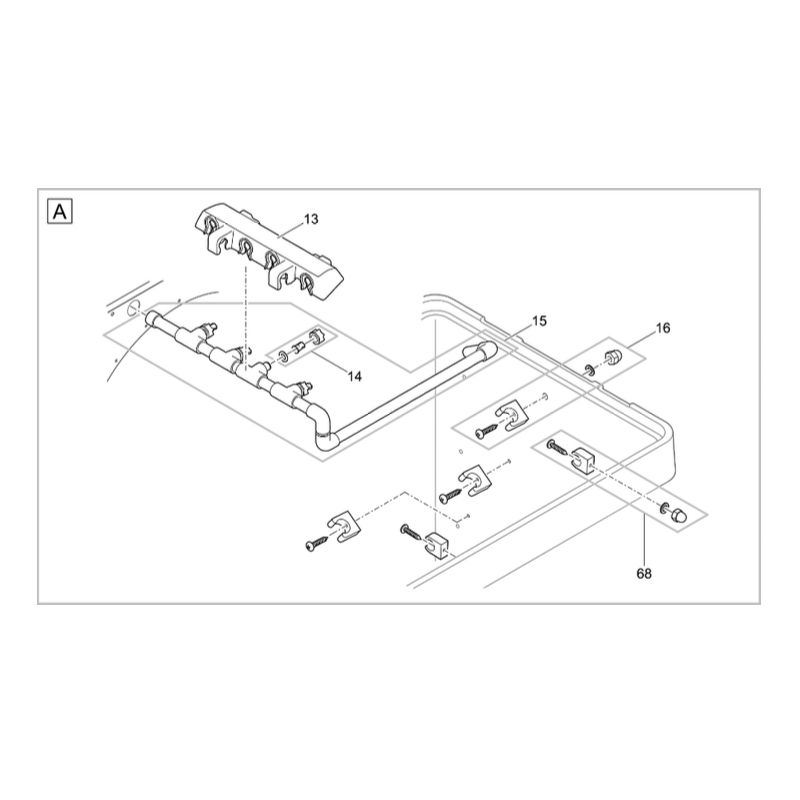 A

13

15

16

14

68