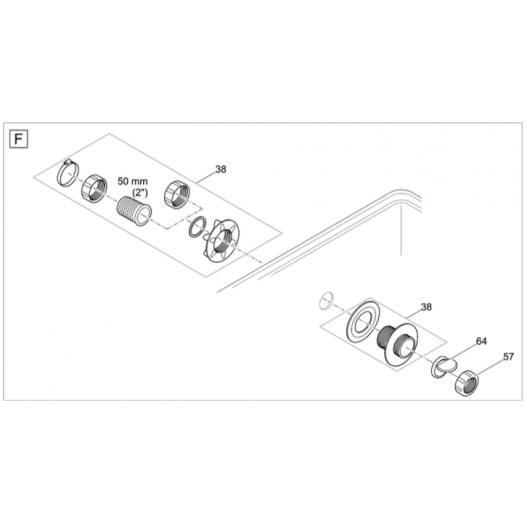 F

38

50 mm
(2")

38

64

57