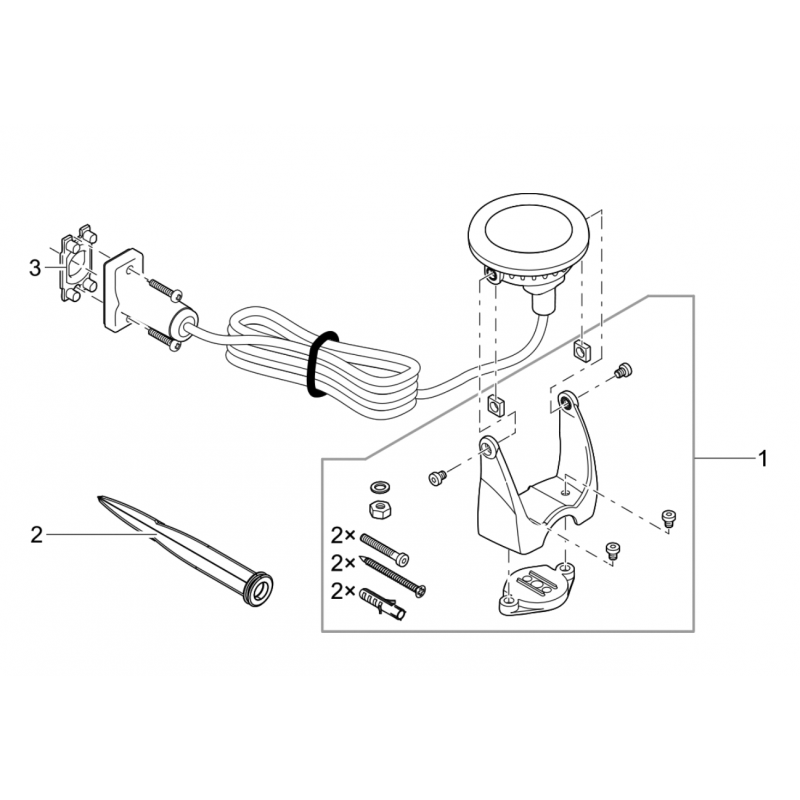 3

1

2

2×
2×
2×