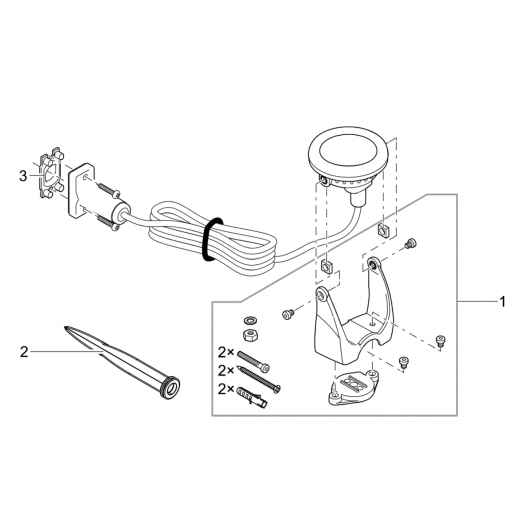 3

1

2

2×
2×
2×