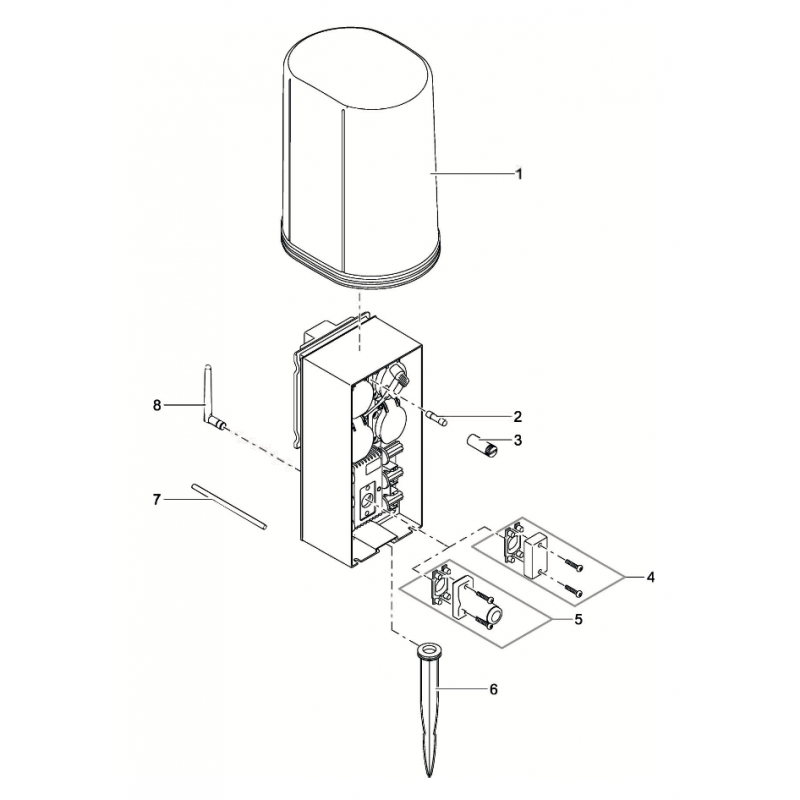 1
8
2
3
7
4
5
6