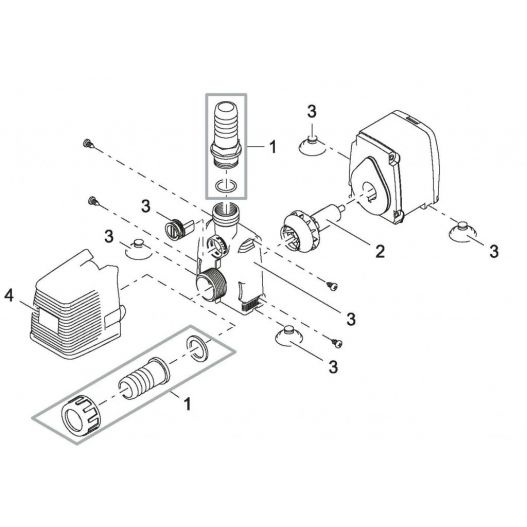 3
1
3
3
2
3
4
3
3
1