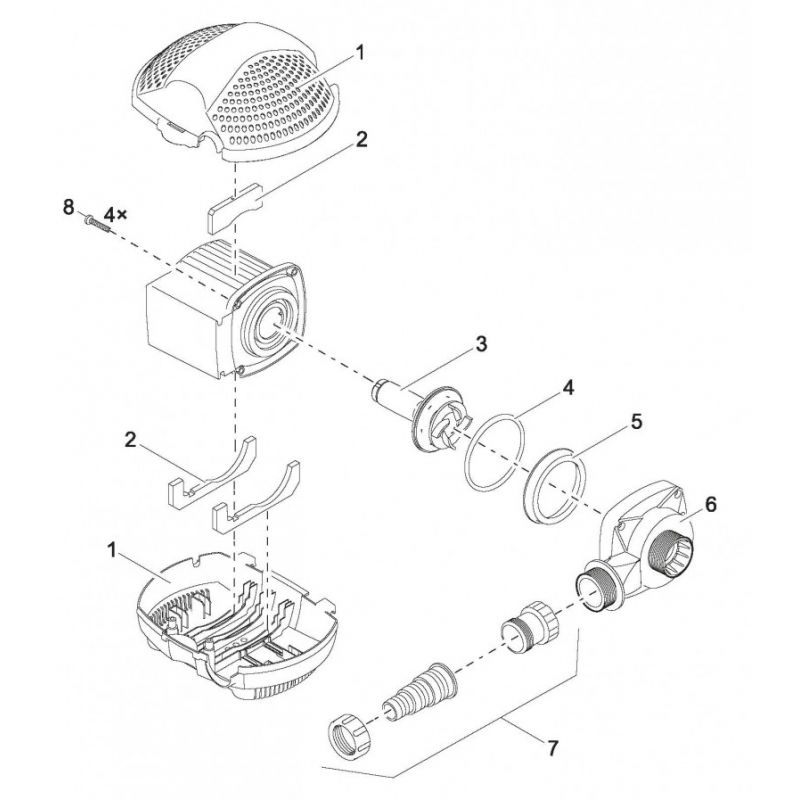 1
2
8
4×
3
4
5
2
6
1
7