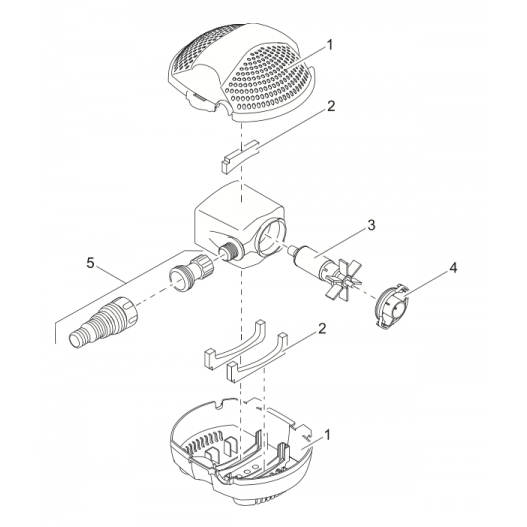 1
2
3
5
4
2
1