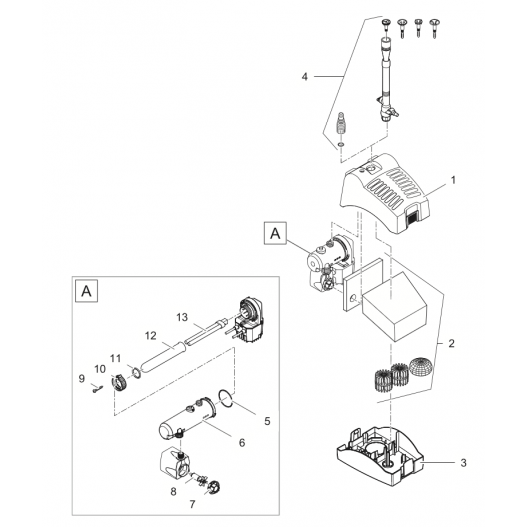 4
1
A
2
3
A
13
12
11
10
9
5
6
8
7