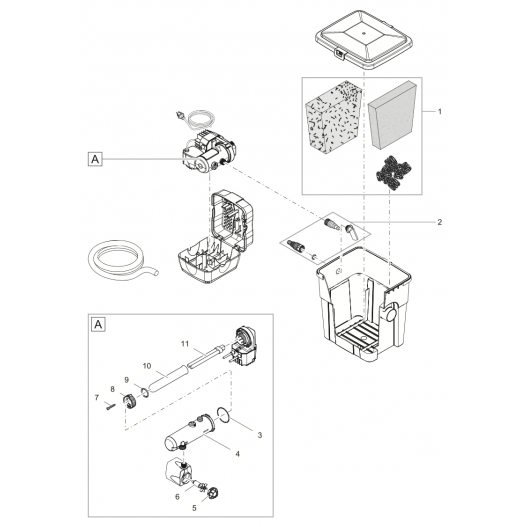 1
A
2
A
11
10
9
8
7
3
4
6
5