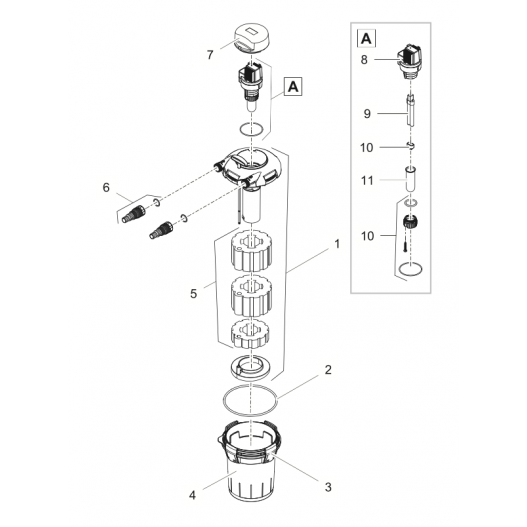 7
A
6
1
5
2
3
4
A
8
9
10
11
10