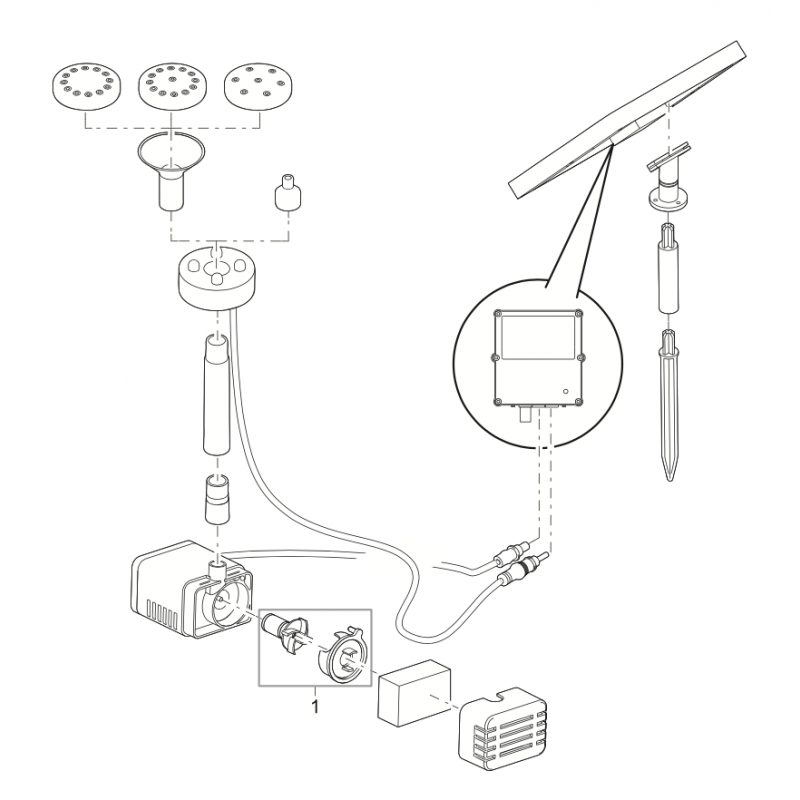 1